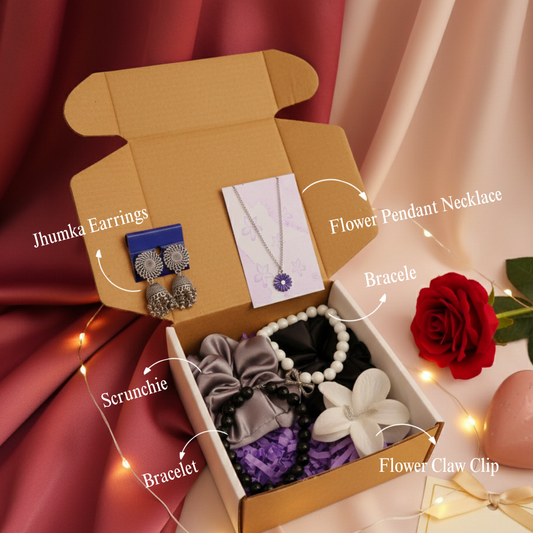 Jhumka Earrings

Flower Pendant Necklace

Bracele

Scrunchie

Bracelet

Flower Claw Clip